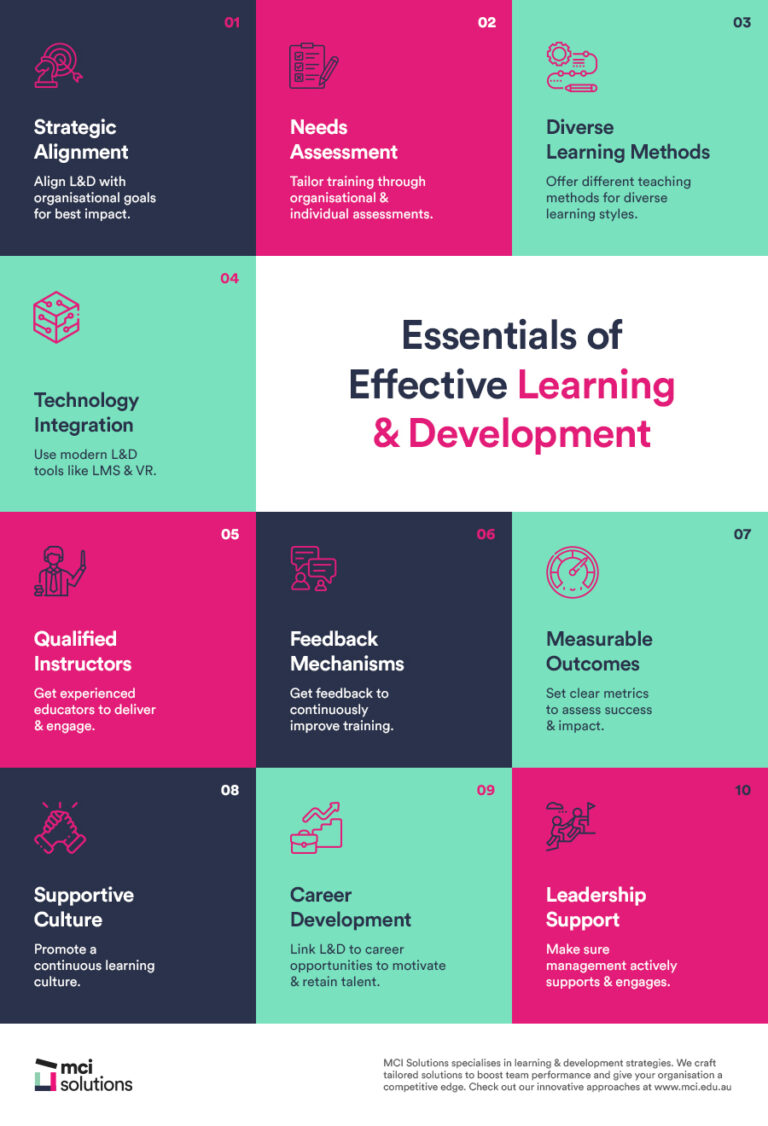 01

Strategic Alignment

Align L&D with organisational goals for best impact.

02

Needs Assessment

Tailor training through organisational & individual assessments.

03

Diverse Learning Methods

Offer different teaching methods for diverse learning styles.

04

Technology Integration

Use modern L&D tools like LMS & VR.

Essentials of Effective Learning & Development

05

Qualified Instructors

Get experienced educators to deliver & engage.

06

Feedback Mechanisms

Get feedback to continuously improve training.

07

Measurable Outcomes

Set clear metrics to assess success & impact.

08

Supportive Culture

Promote a continuous learning culture.

09

Career Development

Link L&D to career opportunities to motivate & retain talent.

10

Leadership Support

Make sure management actively supports & engages.

mci solutions

MCI Solutions specialises in learning & development strategies. We craft tailored solutions to boost team performance and give your organisation a competitive edge. Check out our innovative approaches at www.mci.edu.au